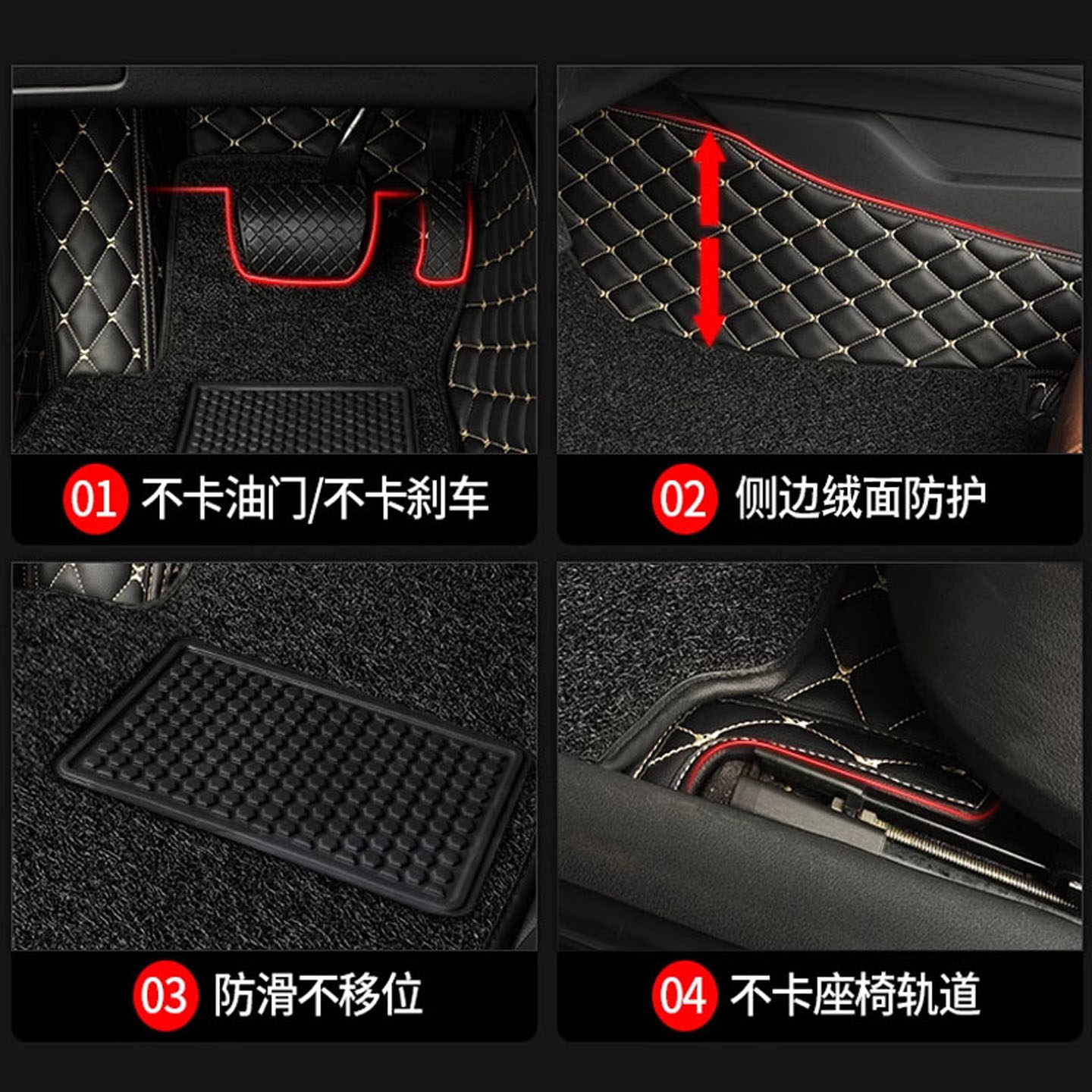 01 不卡油门/不卡刹车

02 侧边绒面防护

03 防滑不移位

04 不卡座椅轨道