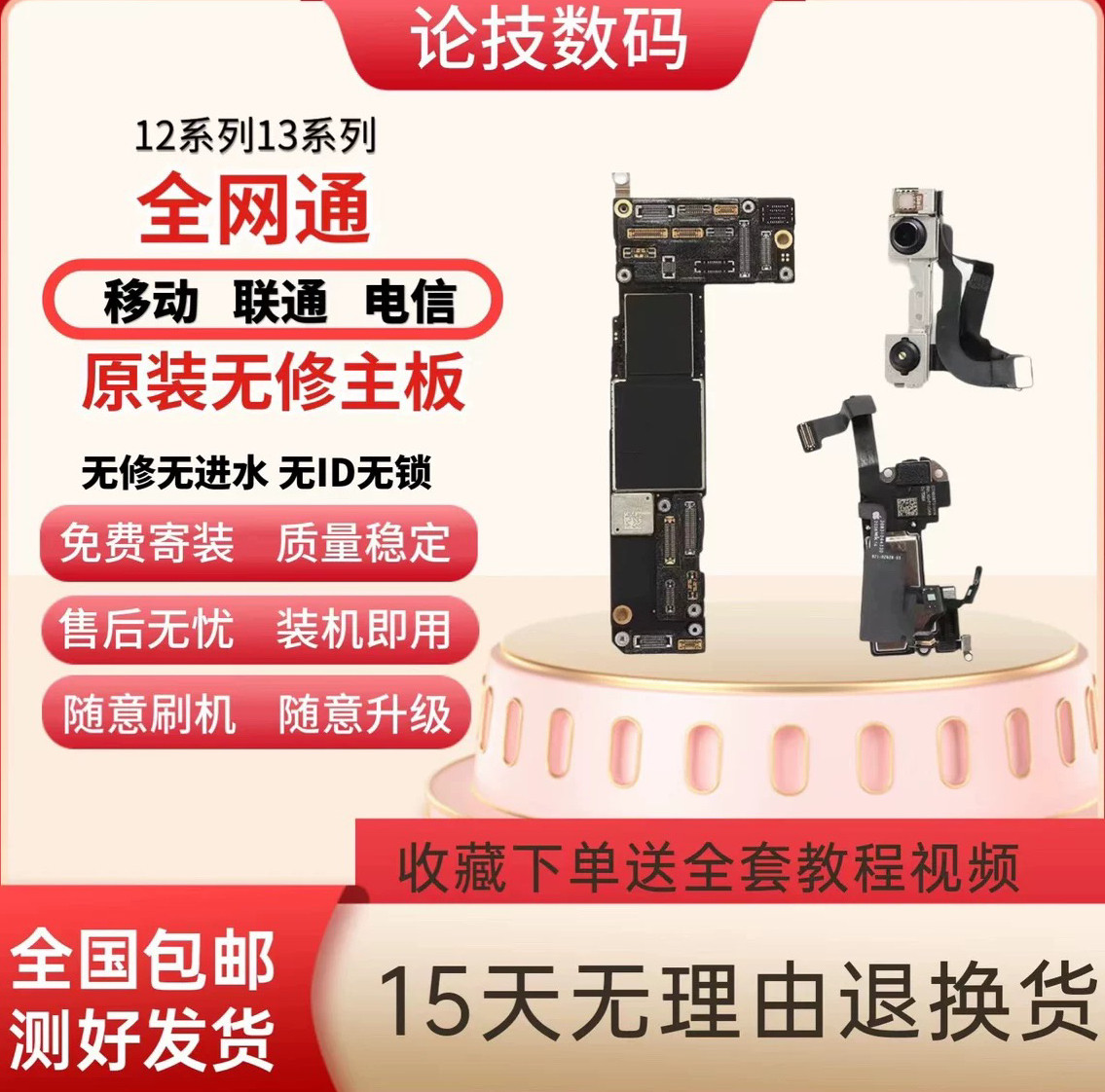 论技数码

12系列13系列

全网通

移动 联通 电信

原装无修主板

无修无进水 无ID无锁

免费寄装 质量稳定

售后无忧 装机即用

随意刷机 随意升级

收藏下单送全套教程视频

全国包邮
测好发货

15天无理由退换货