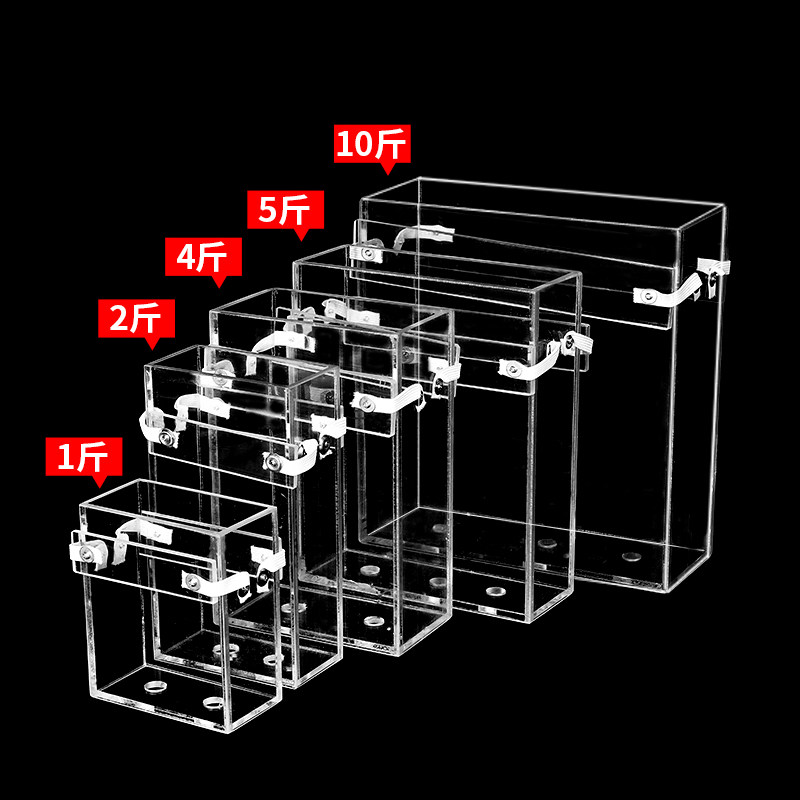 10斤

5斤

4斤

2斤

1斤