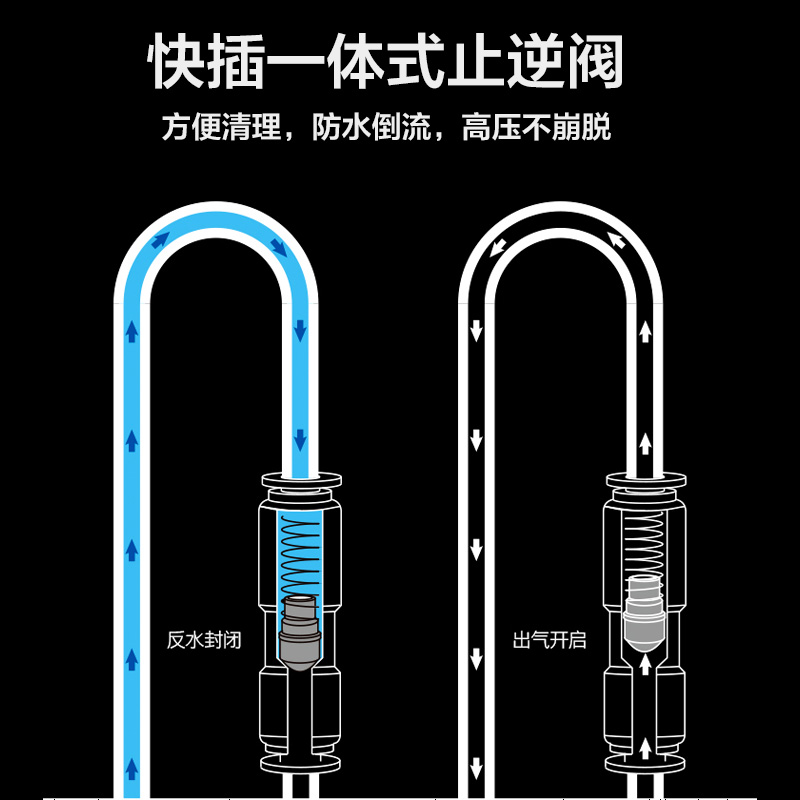 快插一体式止逆阀

方便清理，防水倒流，高压不崩脱

反水封闭

出气开启