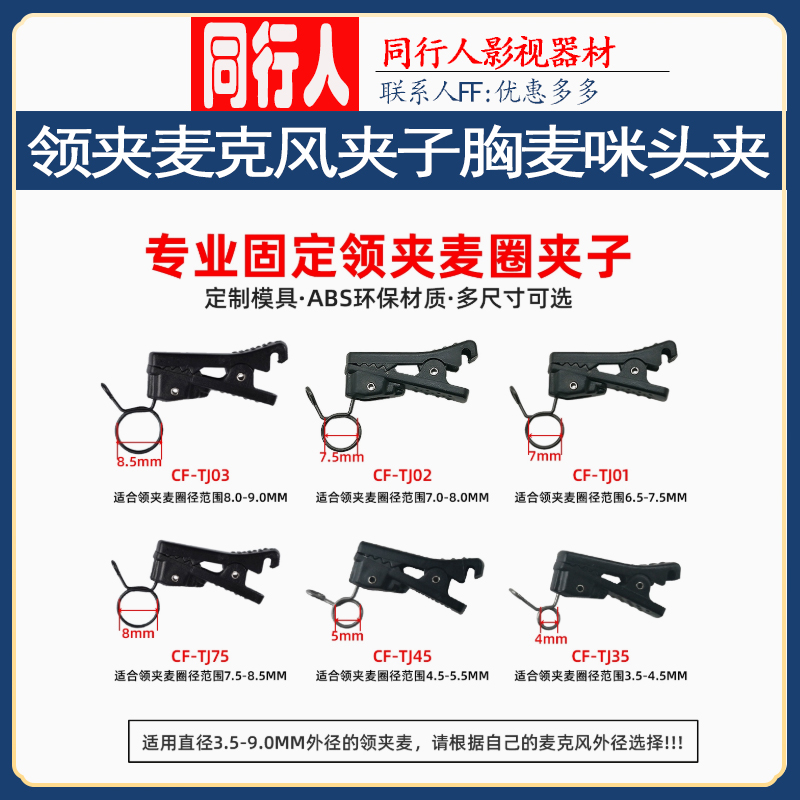 同行人

同行人影视器材

联系人FF:优惠多多

领夹麦克风夹子胸麦咪头夹

专业固定领夹麦圈夹子

定制模具·ABS环保材质·多尺寸可选

8.5mm
CF-TJ03
适合领夹麦圈径范围8.0-9.0MM

7.5mm
CF-TJ02
适合领夹麦圈径范围7.0-8.0MM

7mm
CF-TJ01
适合领夹麦圈径范围6.5-7.5MM

8mm
CF-TJ75
适合领夹麦圈径范围7.5-8.5MM

5mm
CF-TJ45
适合领夹麦圈径范围4.5-5.5MM

4mm
CF-TJ35
适合领夹麦圈径范围3.5-4.5MM

适用直径3.5-9.0MM外径的领夹麦，请根据自己的麦克风外径选择!!!