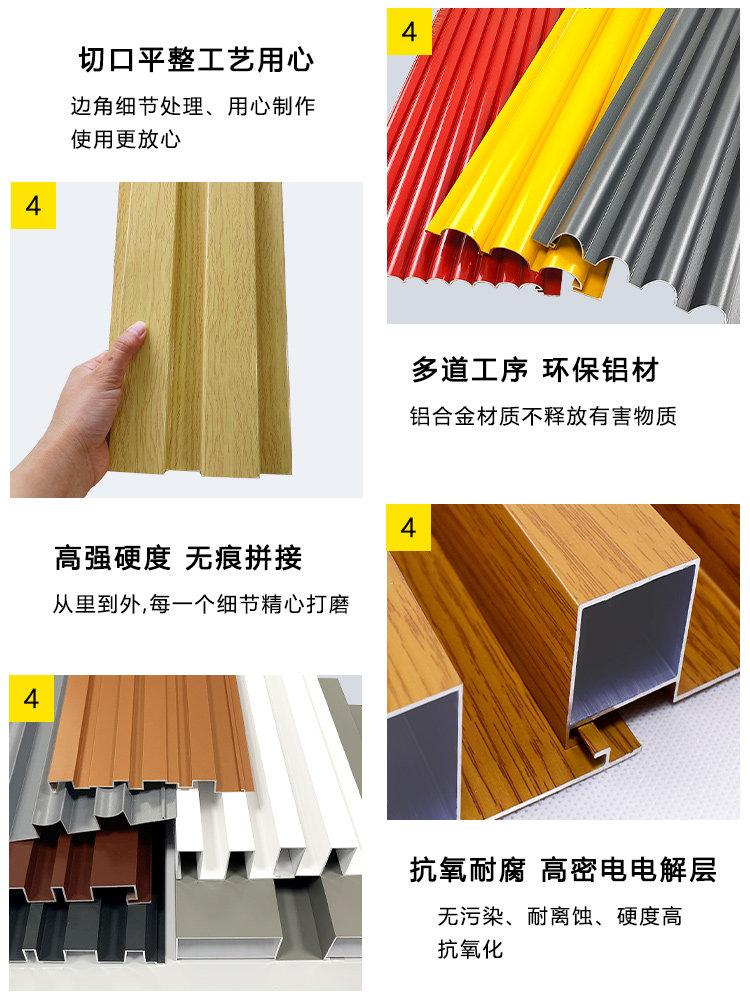 切口平整工艺用心

边角细节处理、用心制作
使用更放心

4

4

多道工序 环保铝材

铝合金材质不释放有害物质

高强硬度 无痕拼接

从里到外,每一个细节精心打磨

4

4

抗氧耐腐 高密电电解层

无污染、耐离蚀、硬度高
抗氧化