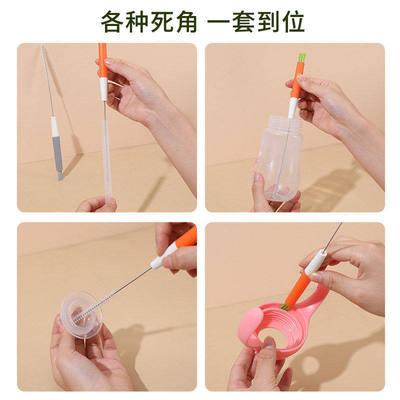 各种死角 一套到位