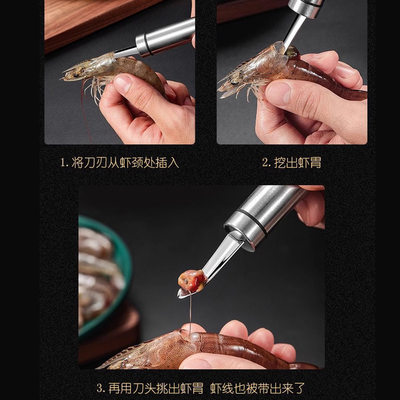 1. 将刀刃从虾颈处插入

2. 挖出虾胃

3. 再用刀头挑出虾胃 虾线也被带出来了