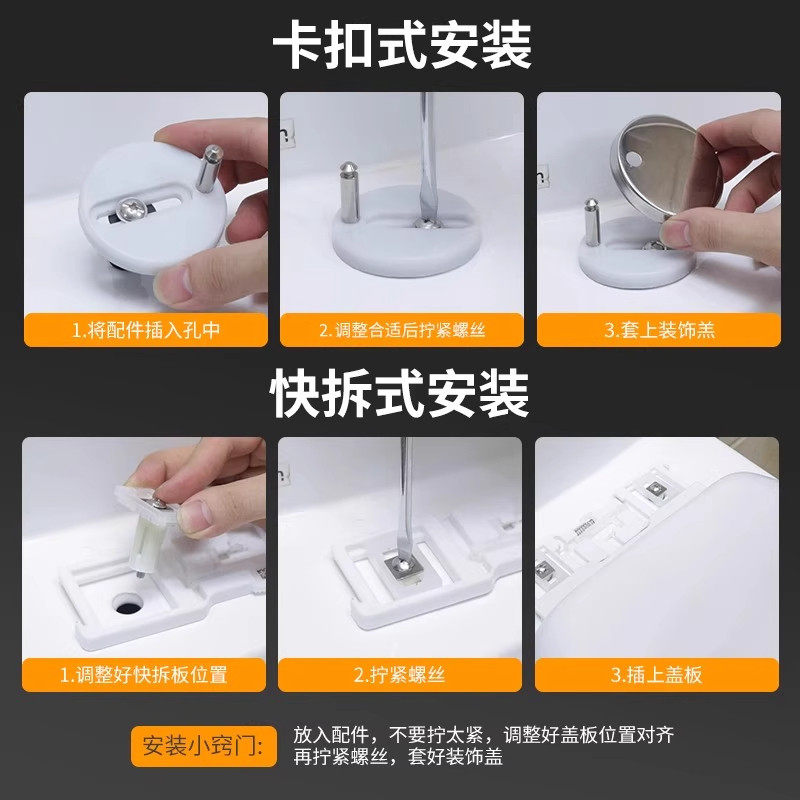 卡扣式安装

1.将配件插入孔中

2.调整合适后拧紧螺丝

3.套上装饰盖

快拆式安装

1.调整好快拆板位置

2.拧紧螺丝

3.插上盖板

安装小窍门: 放入配件，不要拧太紧，调整好盖板位置对齐再拧紧螺丝，套好装饰盖