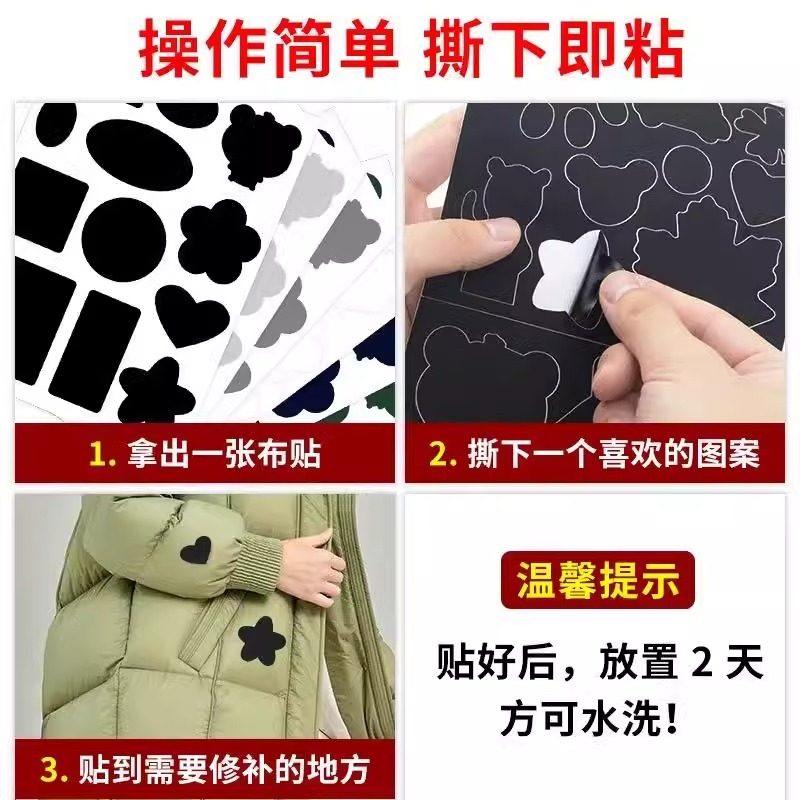 操作简单 撕下即粘

1. 拿出一张布贴

2. 撕下一个喜欢的图案

3. 贴到需要修补的地方

温馨提示

贴好后，放置 2 天方可水洗！