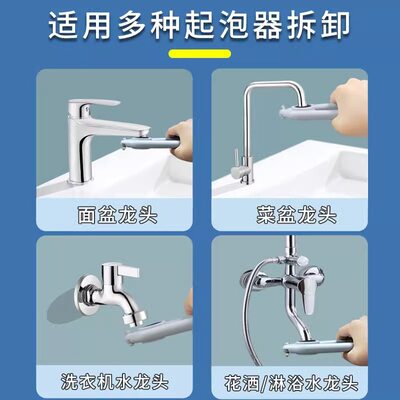 适用多种起泡器拆卸

面盆龙头

菜盆龙头

洗衣机水龙头

花洒/淋浴水龙头