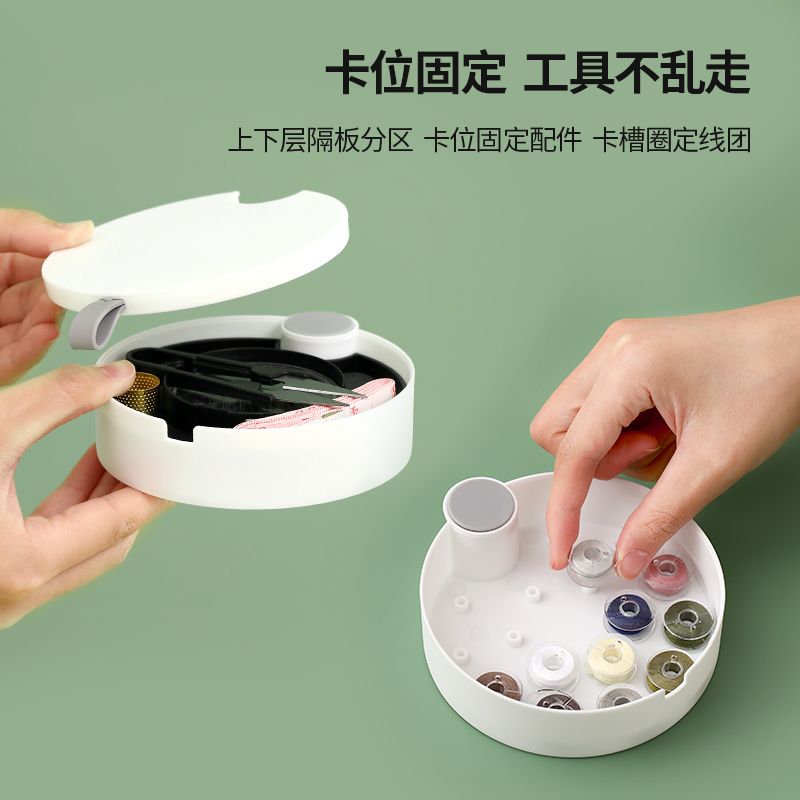 卡位固定 工具不乱走

上下层隔板分区 卡位固定配件 卡槽圈定线团