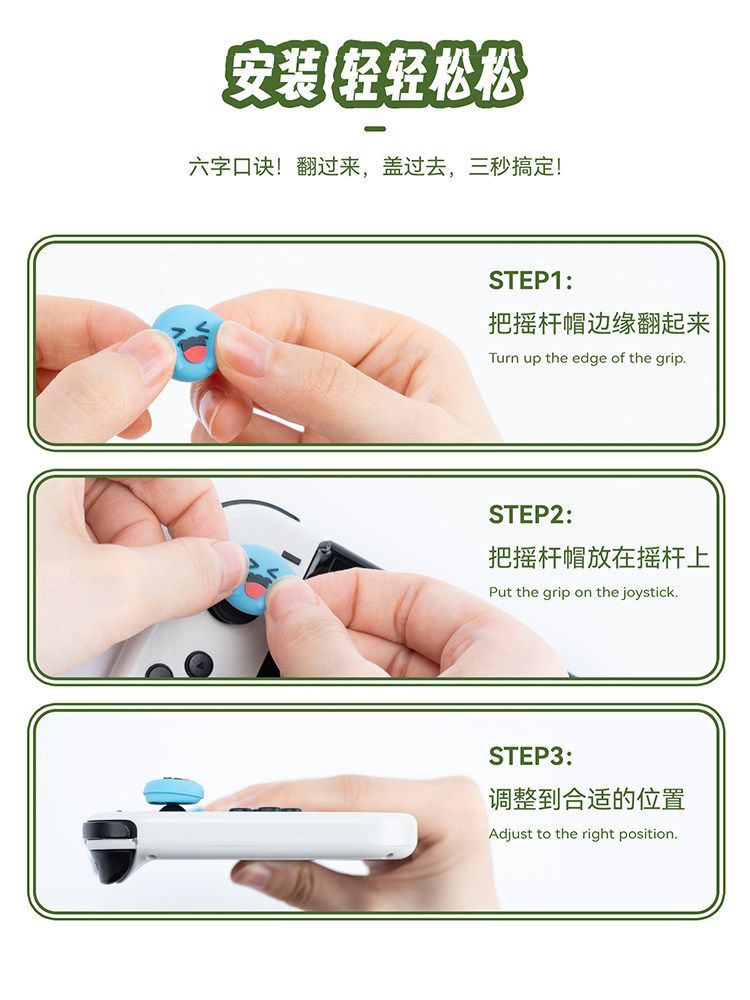 安装 轻轻松松

六字口诀！翻过来，盖过去，三秒搞定！

STEP1:
把摇杆帽边缘翻起来
Turn up the edge of the grip.

STEP2:
把摇杆帽放在摇杆上
Put the grip on the joystick.

STEP3:
调整到合适的位置
Adjust to the right position.