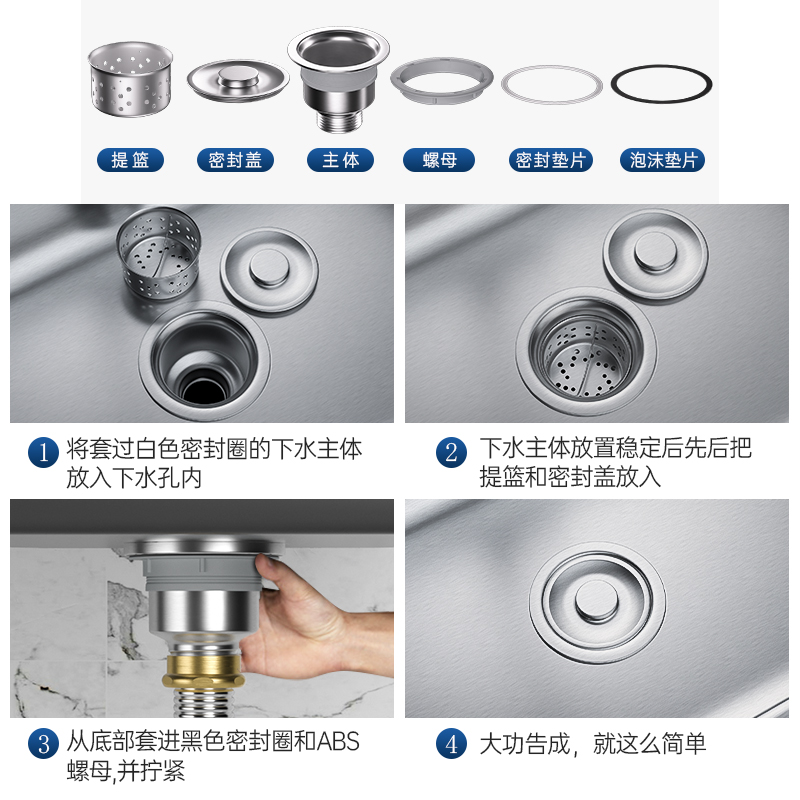 提篮
密封盖
主体
螺母
密封垫片
泡沫垫片

1 将套过白色密封圈的下水主体放入下水孔内

2 下水主体放置稳定后先后把提篮和密封盖放入

3 从底部套进黑色密封圈和ABS螺母,并拧紧

4 大功告成，就这么简单