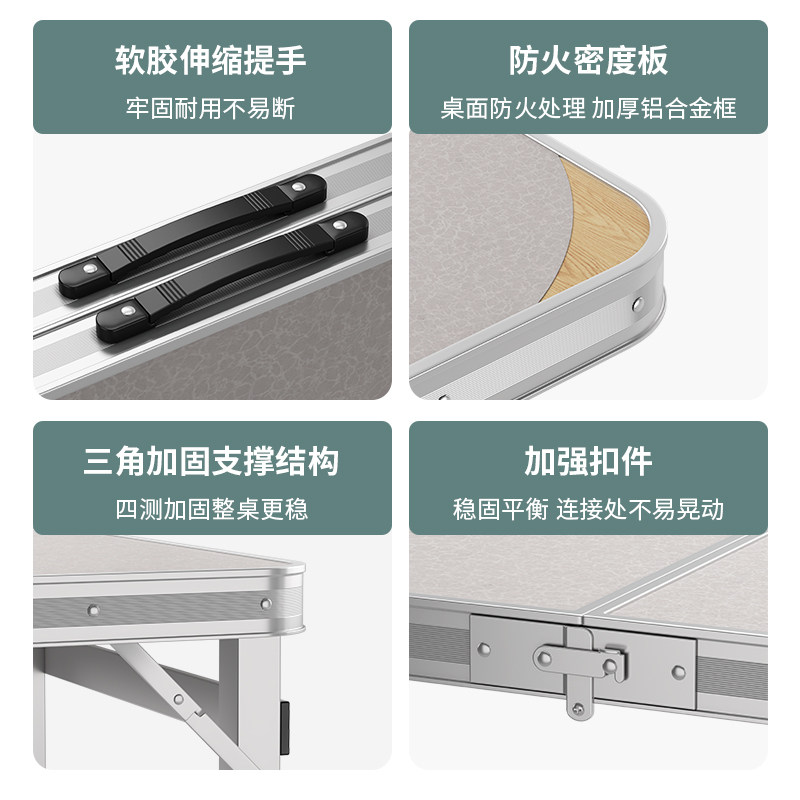 软胶伸缩提手

牢固耐用不易断

防火密度板

桌面防火处理 加厚铝合金框

三角加固支撑结构

四测加固整桌更稳

加强扣件

稳固平衡 连接处不易晃动