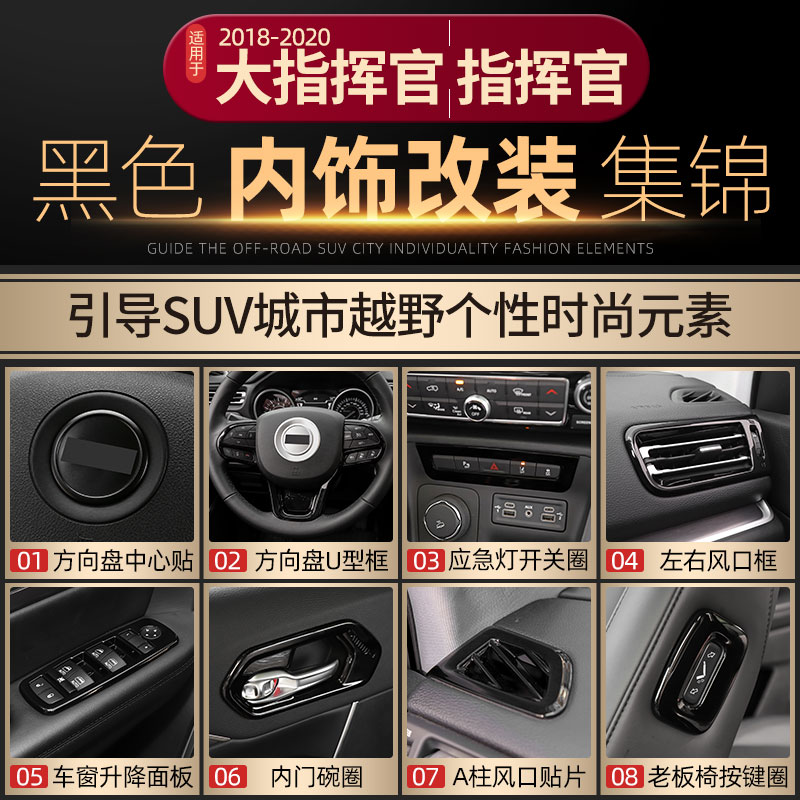 适用于 2018-2020

大指挥官 指挥官

黑色 内饰改装 集锦

GUIDE THE OFF-ROAD SUV CITY INDIVIDUALITY FASHION ELEMENTS

引导SUV城市越野个性时尚元素

01 方向盘中心贴

02 方向盘U型框

03 应急灯开关圈

04 左右风口框

05 车窗升降面板

06 内门碗圈

07 A柱风口贴片

08 老板椅按键圈