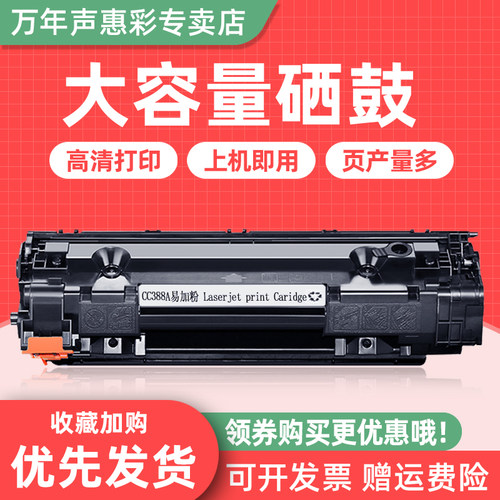 万年声惠彩专卖店

大容量硒鼓

高清打印

上机即用

页产量多

CC388A易加粉 Laserjet print Caridge

收藏加购

优先发货

领券购买更优惠哦!

可开发票 赠运费险