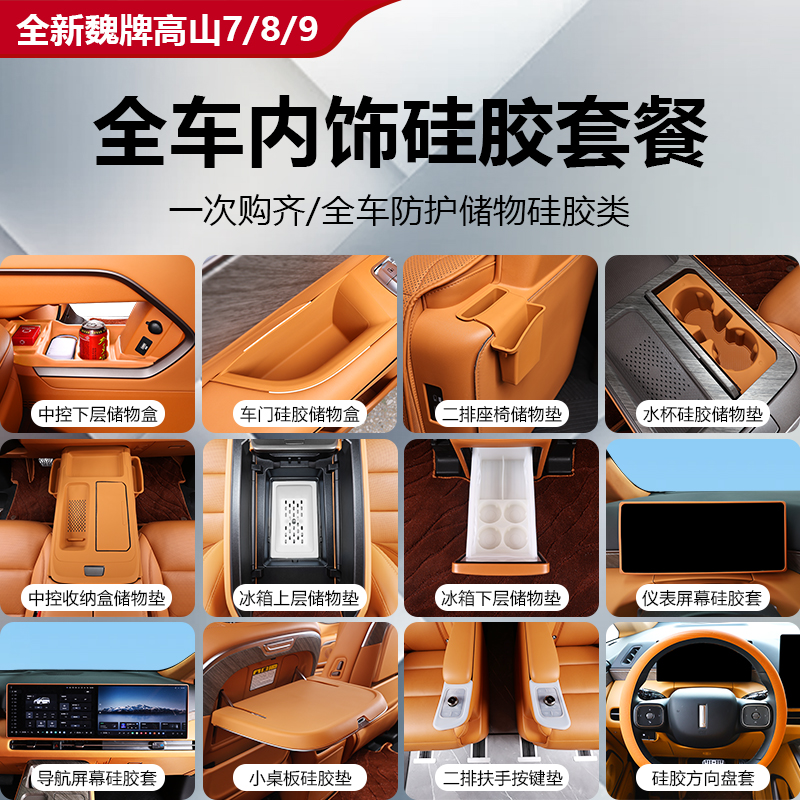 全新魏牌高山7/8/9

全车内饰硅胶套餐

一次购齐/全车防护储物硅胶类

中控下层储物盒

车门硅胶储物盒

二排座椅储物垫

水杯硅胶储物垫

中控收纳盒储物垫

冰箱上层储物垫

冰箱下层储物垫

仪表屏幕硅胶套

导航屏幕硅胶套

小桌板硅胶垫

二排扶手按键垫

硅胶方向盘套