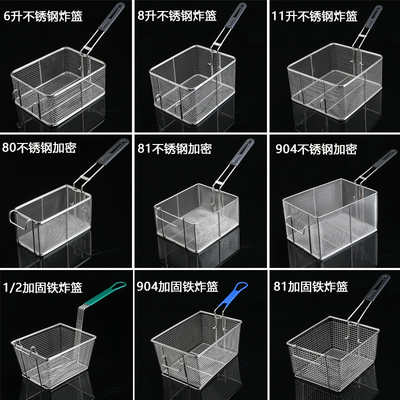 6升不锈钢炸篮

8升不锈钢炸篮

11升不锈钢炸篮

80不锈钢加密

81不锈钢加密

904不锈钢加密

1/2加固铁炸篮

904加固铁炸篮

81加固铁炸篮