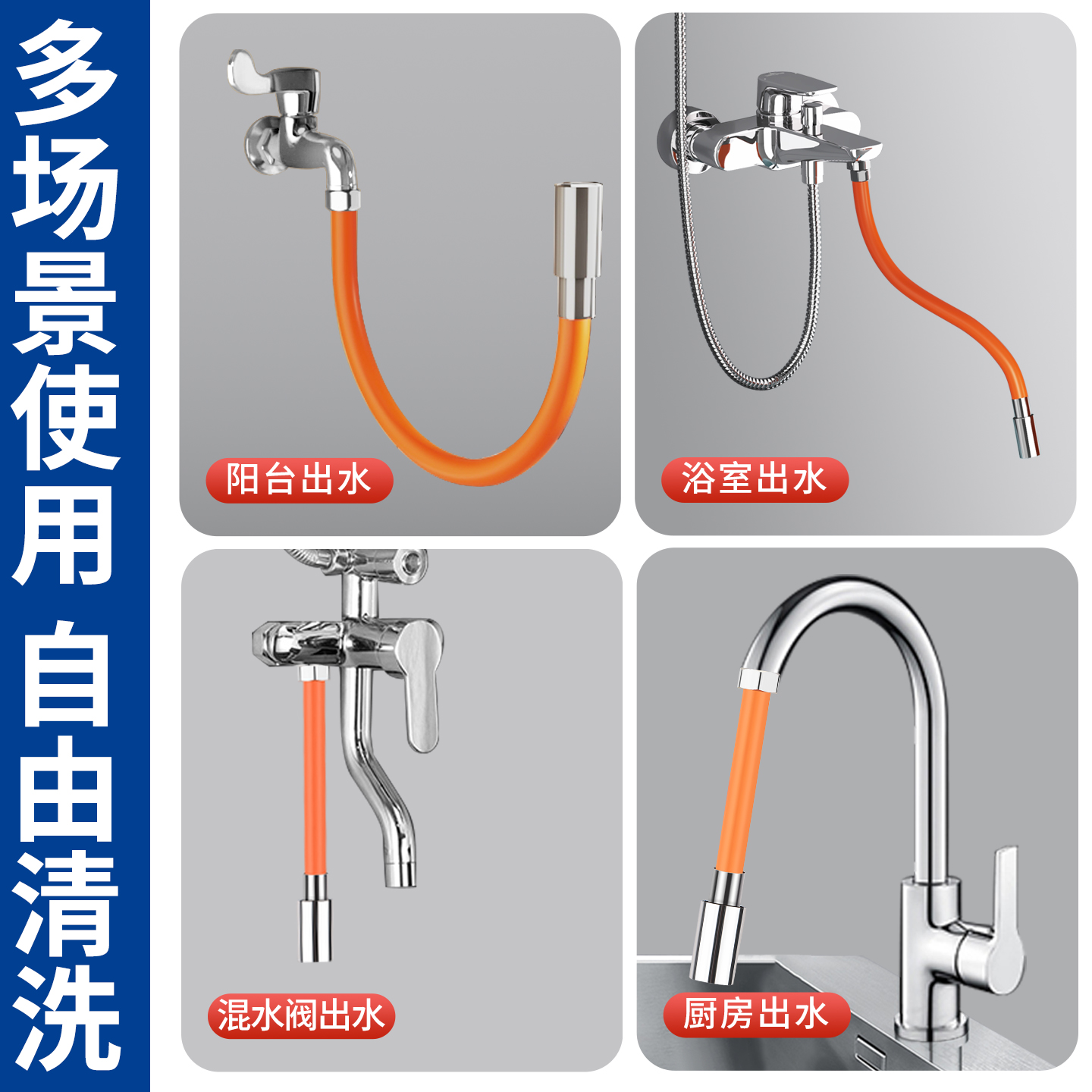 多场景使用 自由清洗

阳台出水

浴室出水

混水阀出水

厨房出水