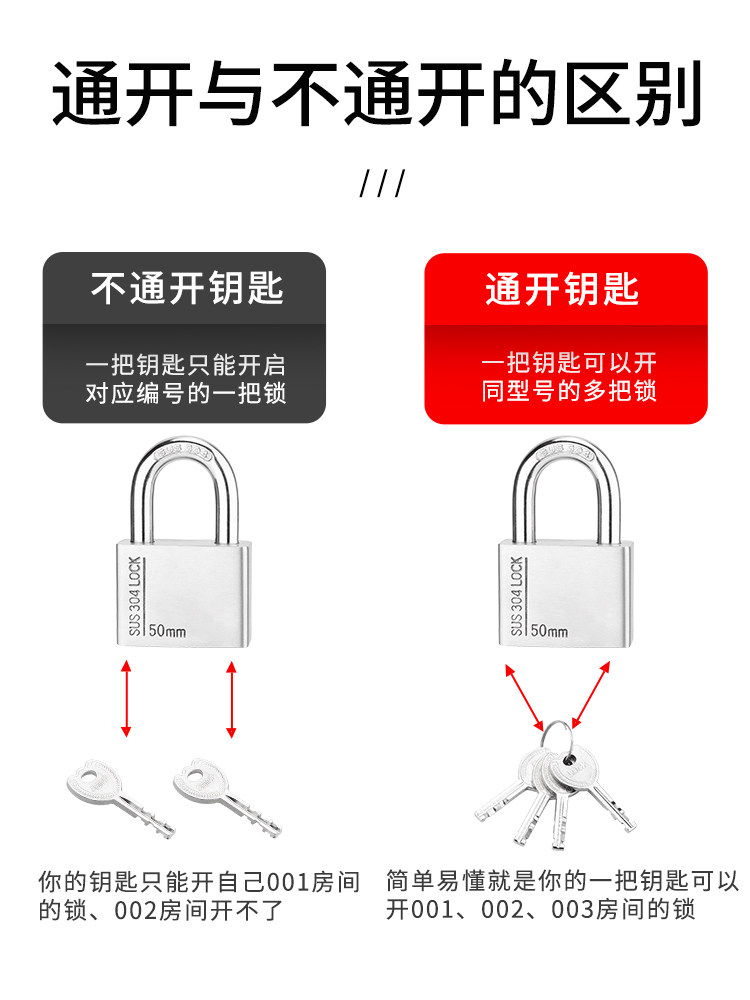 通开与不通开的区别

///

不通开钥匙

一把钥匙只能开启对应编号的一把锁

SUS 304 LOCK
50mm

你的钥匙只能开自己001房间的锁、002房间开不了

通开钥匙

一把钥匙可以开同型号的多把锁

SUS 304 LOCK
50mm

简单易懂就是你的一把钥匙可以开001、002、003房间的锁