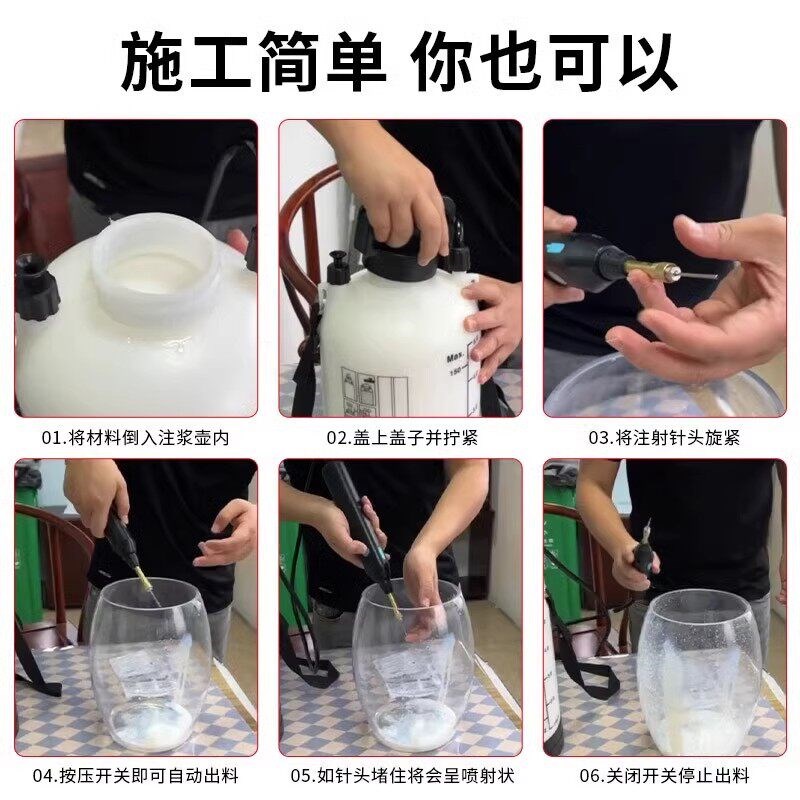 施工简单 你也可以

Max.
150

01.将材料倒入注浆壶内

02.盖上盖子并拧紧

03.将注射针头旋紧

04.按压开关即可自动出料

05.如针头堵住将会呈喷射状

06.关闭开关停止出料