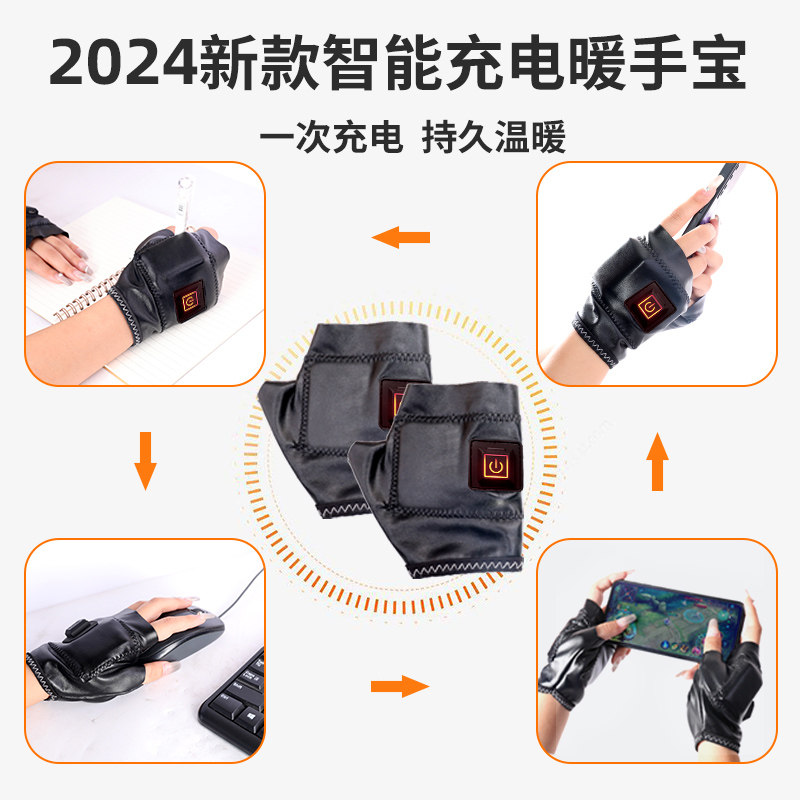 2024新款智能充电暖手宝

一次充电 持久温暖