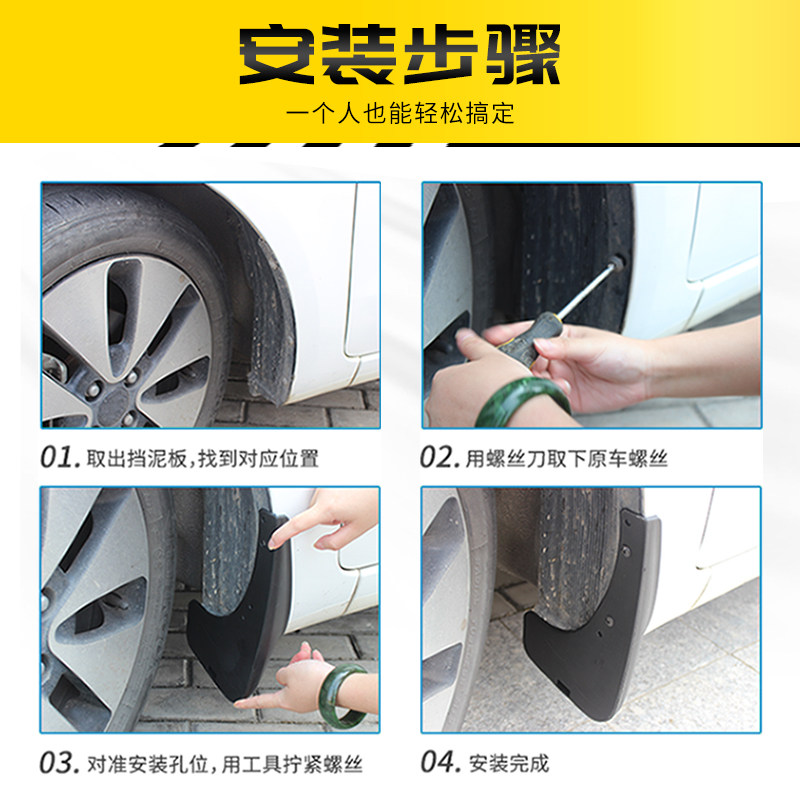 安装步骤

一个人也能轻松搞定

01. 取出挡泥板，找到对应位置

02. 用螺丝刀取下原车螺丝

03. 对准安装孔位，用工具拧紧螺丝

04. 安装完成