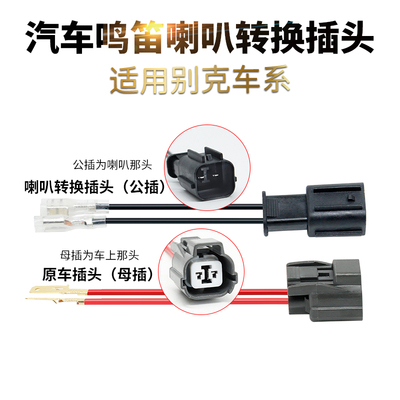 汽车鸣笛喇叭转换插头
适用别克车系

公插为喇叭那头
喇叭转换插头（公插）

母插为车上那头
原车插头（母插）