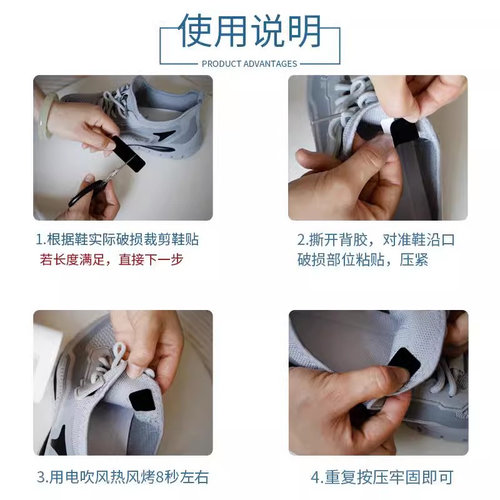 使用说明
PRODUCT ADVANTAGES

1.根据鞋实际破损裁剪鞋贴
若长度满足，直接下一步

2.撕开背胶，对准鞋沿口破损部位粘贴，压紧

3.用电吹风热风烤8秒左右

4.重复按压牢固即可