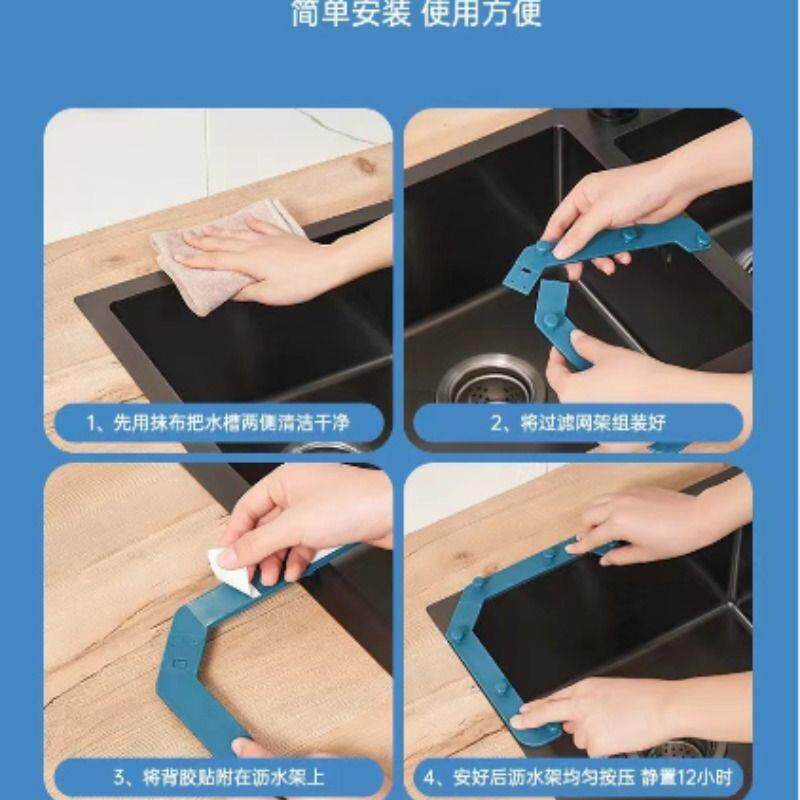 简单安装 使用方便

1、先用抹布把水槽两侧清洁干净

2、将过滤网架组装好

3、将背胶贴附在沥水架上

4、安好后沥水架均匀按压 静置12小时