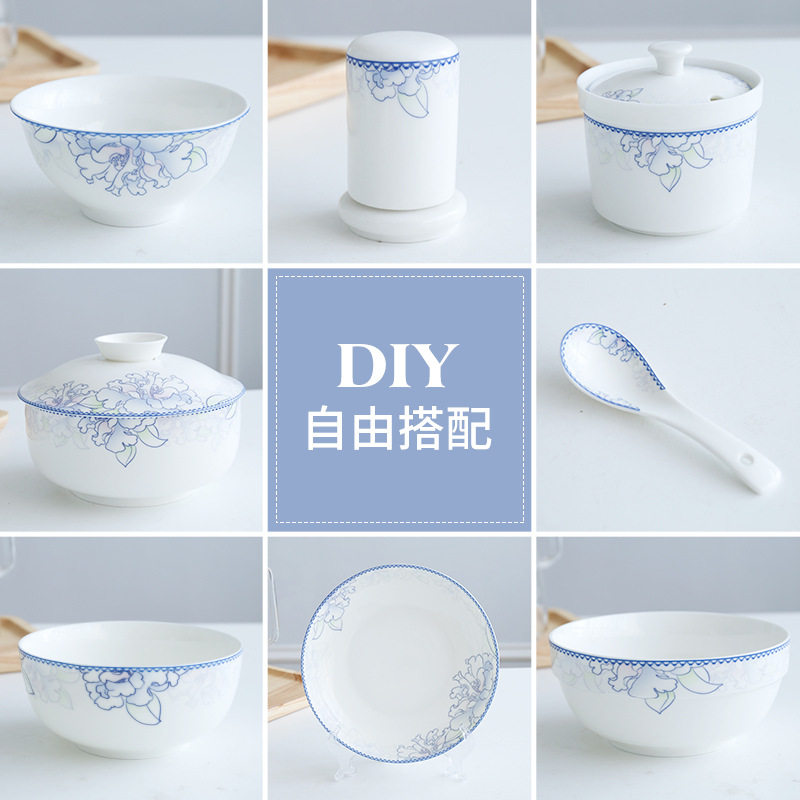 DIY
自由搭配