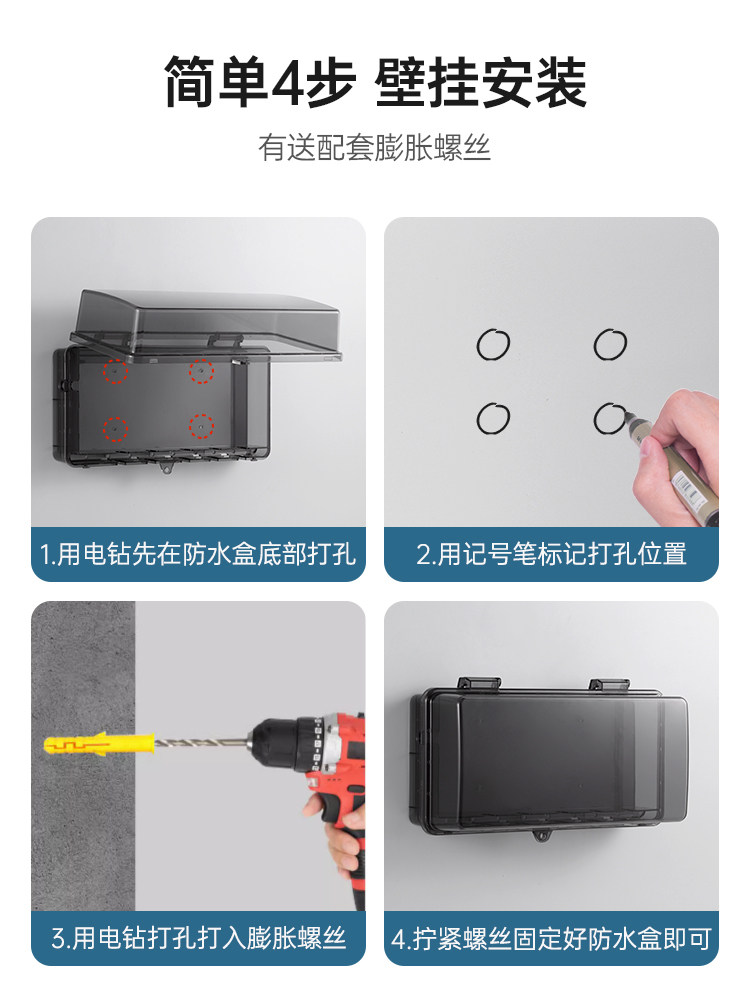 简单4步 壁挂安装

有送配套膨胀螺丝

1.用电钻先在防水盒底部打孔

2.用记号笔标记打孔位置

3.用电钻打孔打入膨胀螺丝

4.拧紧螺丝固定好防水盒即可