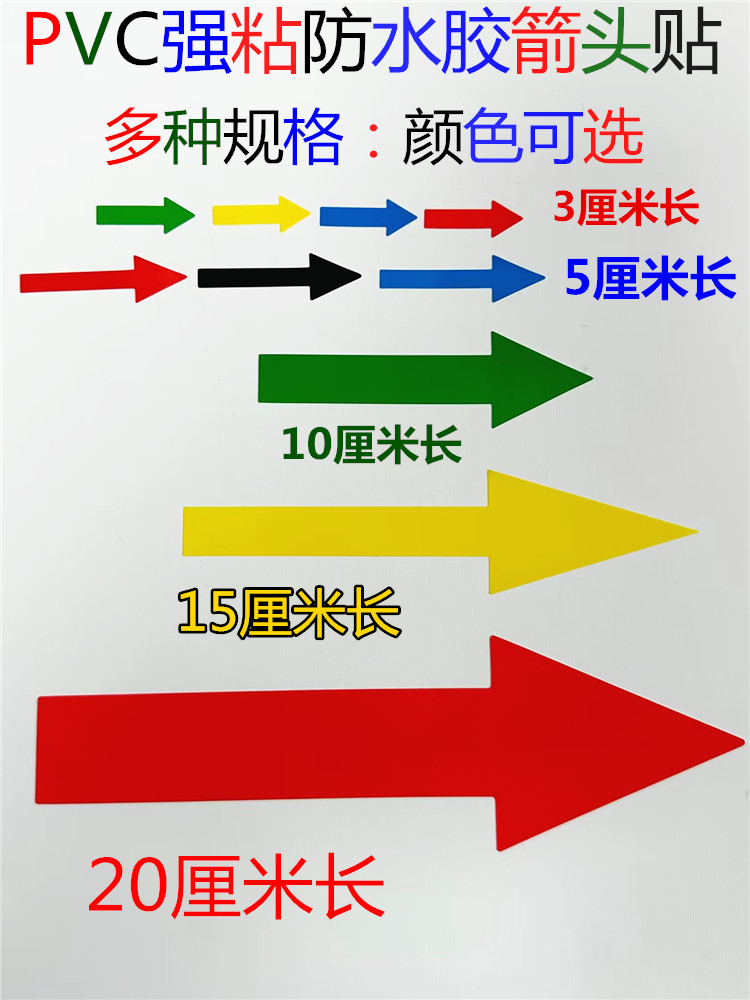 PVC强粘防水胶箭头贴

多种规格：颜色可选

3厘米长

5厘米长

10厘米长

15厘米长

20厘米长