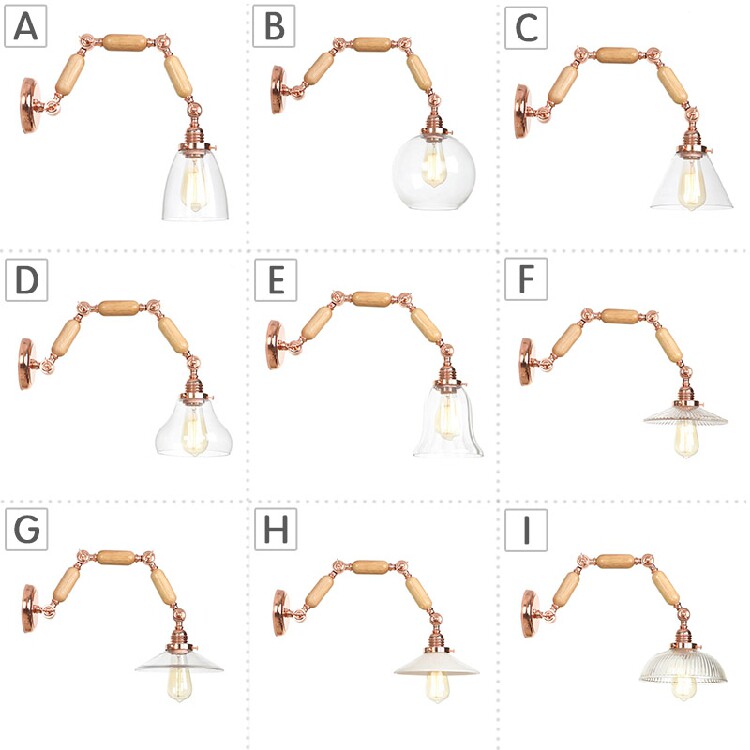 A

B

C

D

E

F

G

H

I