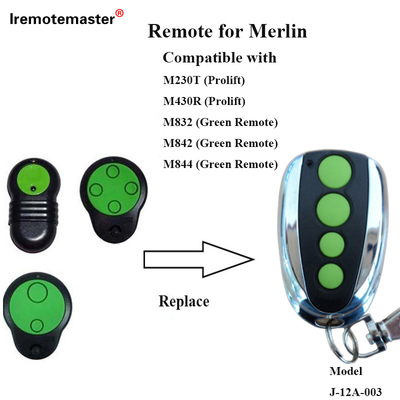 Iremotemaster®

Remote for Merlin

Compatible with

M230T (Prolift)

M430R (Prolift)

M832 (Green Remote)

M842 (Green Remote)

M844 (Green Remote)

Replace

Model

J-12A-003