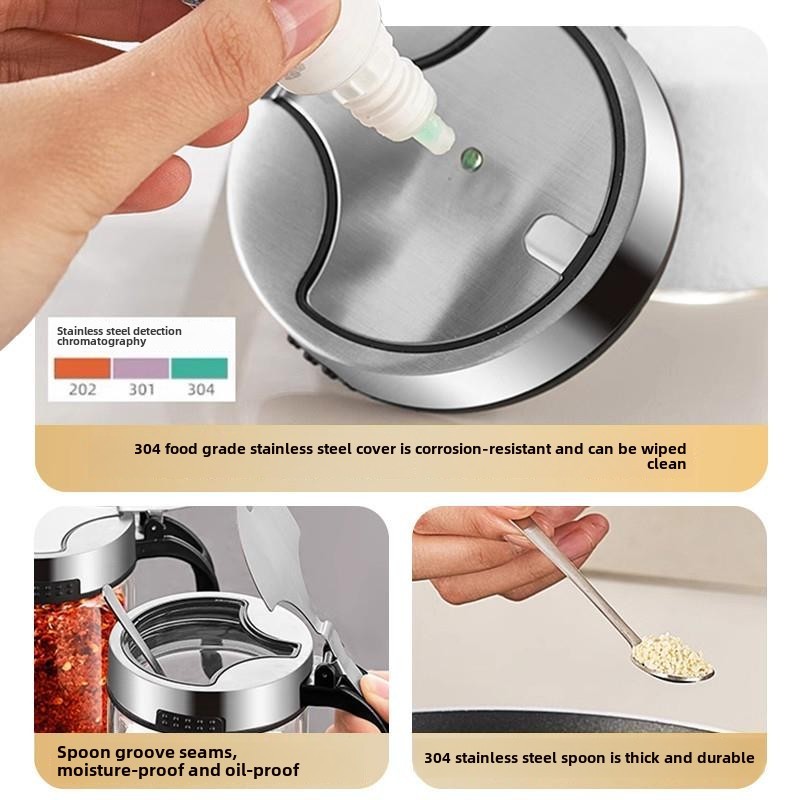 Stainless steel detection chromatography

202 301 304

304 food grade stainless steel cover is corrosion-resistant and can be wiped clean

Spoon groove seams, moisture-proof and oil-proof

304 stainless steel spoon is thick and durable