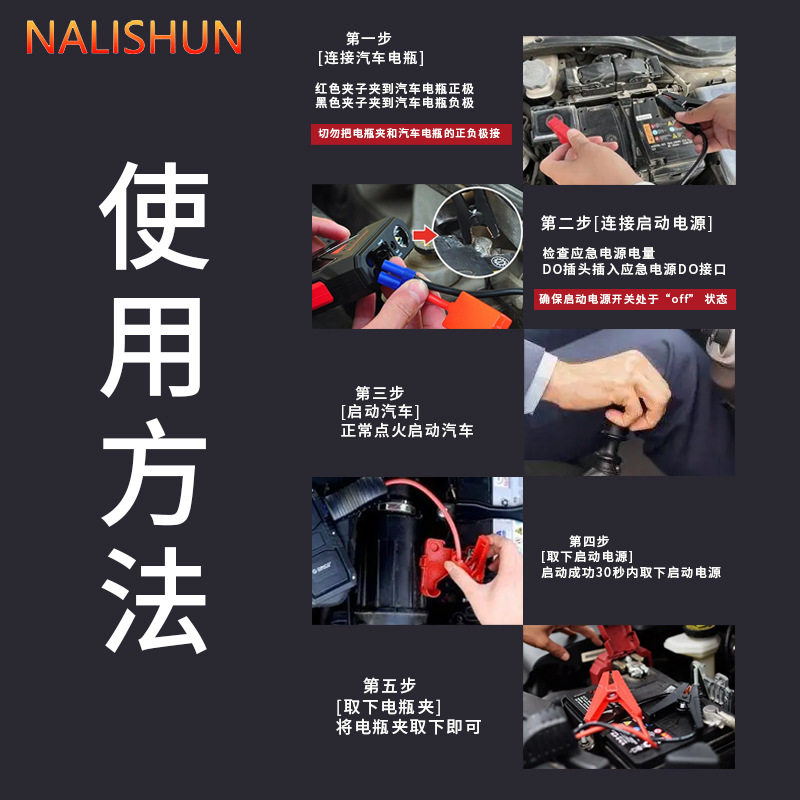 NALISHUN

使用方法

第一步
[连接汽车电瓶]
红色夹子夹到汽车电瓶正极
黑色夹子夹到汽车电瓶负极
切勿把电瓶夹和汽车电瓶的正负极接

第二步[连接启动电源]
检查应急电源电量
DO插头插入应急电源DO接口
确保启动电源开关处于“off” 状态

第三步
[启动汽车]
正常点火启动汽车

第四步
[取下启动电源]
启动成功30秒内取下启动电源

第五步
[取下电瓶夹]
将电瓶夹取下即可