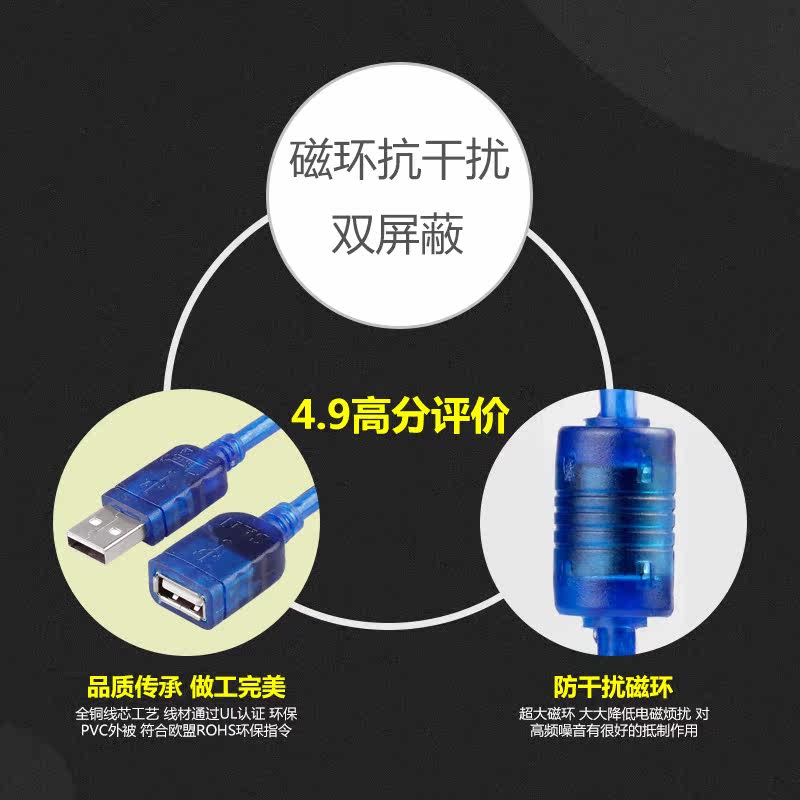 磁环抗干扰
双屏蔽

4.9高分评价

品质传承 做工完美
全铜线芯工艺 线材通过UL认证 环保PVC外被 符合欧盟ROHS环保指令

防干扰磁环
超大磁环 大大降低电磁烦扰 对高频噪音有很好的抵制作用