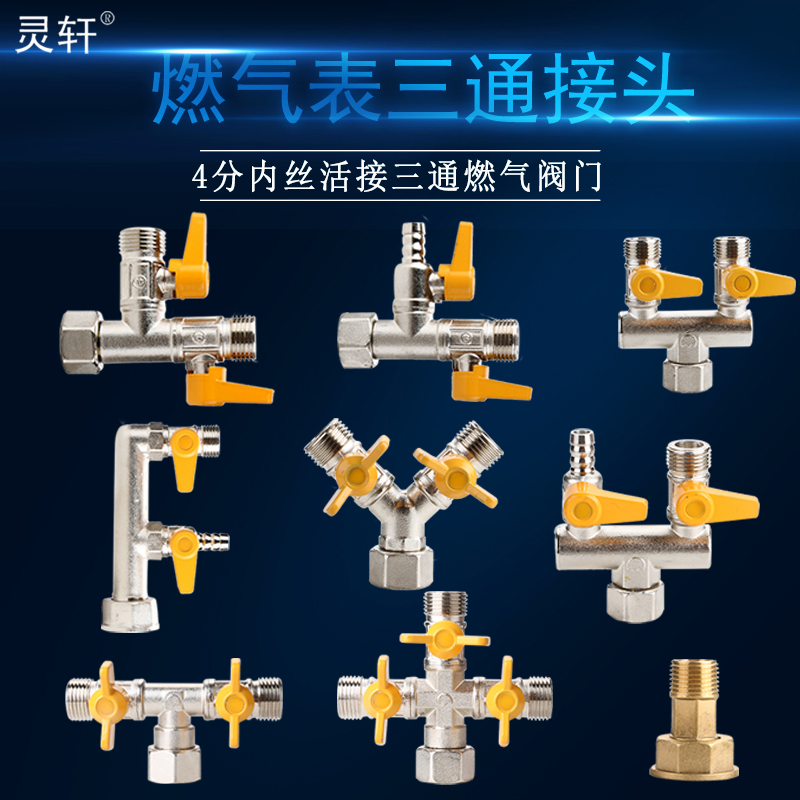 灵轩®

燃气表三通接头

4分内丝活接三通燃气阀门