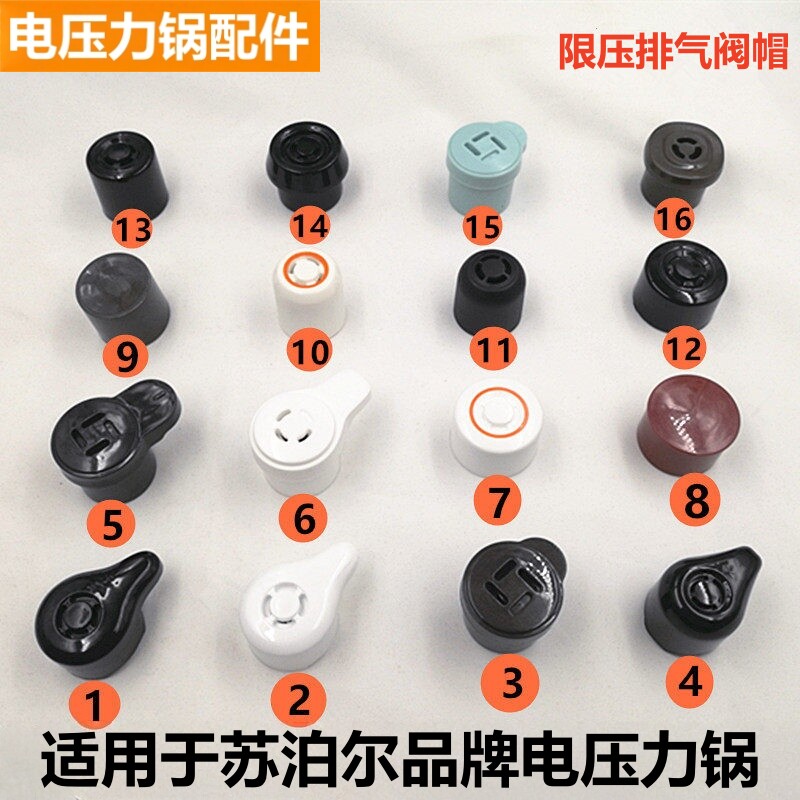 电压力锅配件

限压排气阀帽

13 14 15 16

9 10 11 12

5 6 7 8

1 2 3 4

适用于苏泊尔品牌电压力锅