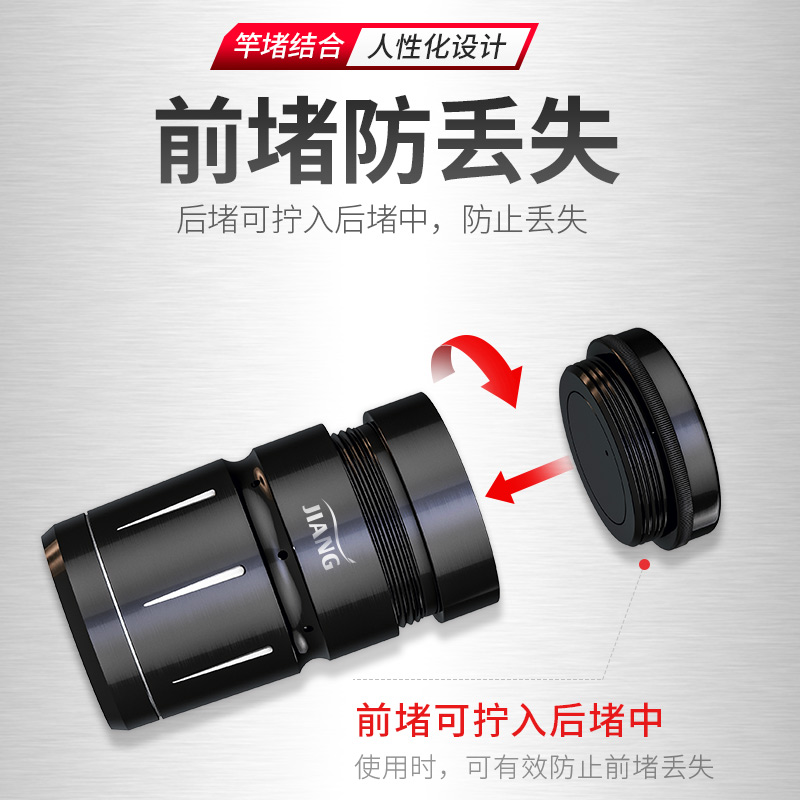 竿堵结合 人性化设计

前堵防丢失

后堵可拧入后堵中，防止丢失

JIANG

前堵可拧入后堵中

使用时，可有效防止前堵丢失