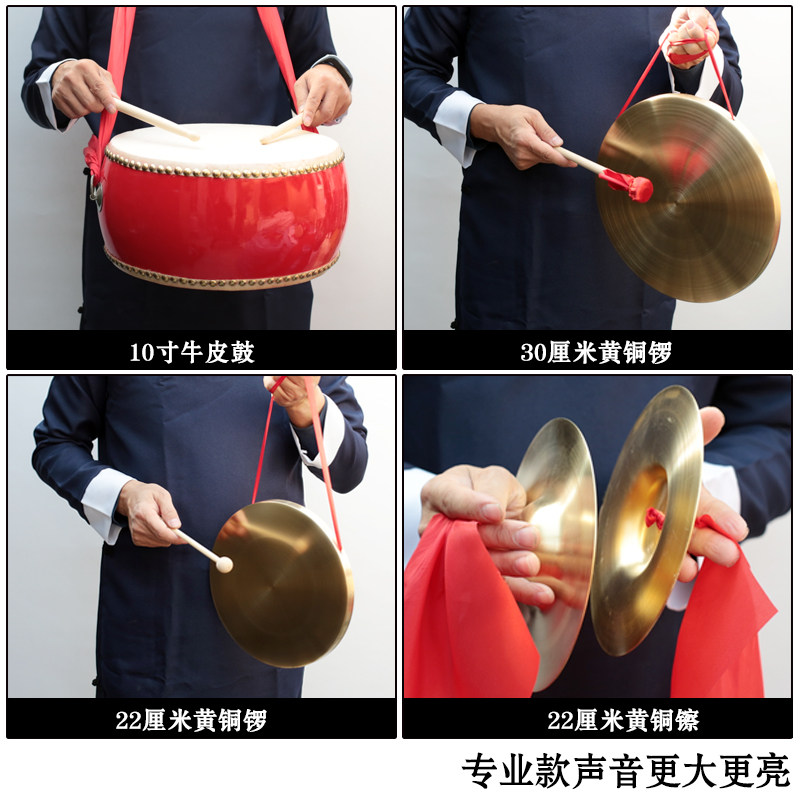 10寸牛皮鼓

30厘米黄铜锣

22厘米黄铜锣

22厘米黄铜镲

专业款声音更大更亮