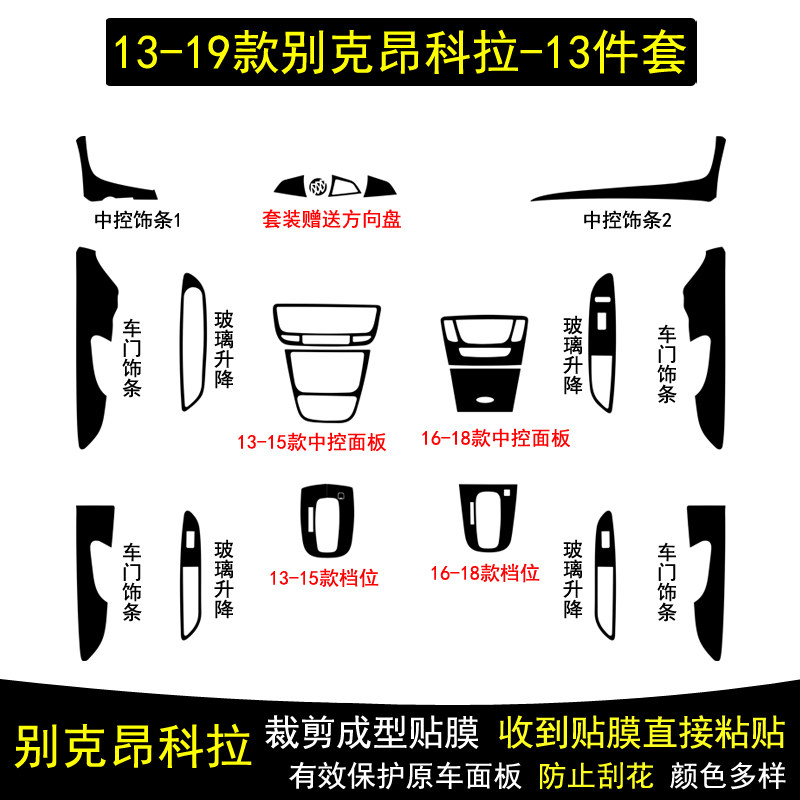 13-19款别克昂科拉-13件套

中控饰条1

套装赠送方向盘

中控饰条2

车门饰条

玻璃升降

13-15款中控面板

16-18款中控面板

玻璃升降

车门饰条

车门饰条

玻璃升降

13-15款档位

16-18款档位

玻璃升降

车门饰条

别克昂科拉

裁剪成型贴膜 收到贴膜直接粘贴

有效保护原车面板 防止刮花 颜色多样