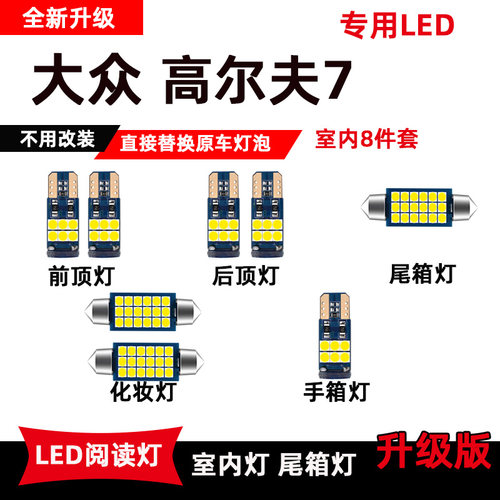 全新升级

专用LED

大众 高尔夫7

不用改装 直接替换原车灯泡

室内8件套

前顶灯

后顶灯

尾箱灯

化妆灯

手箱灯

LED阅读灯 室内灯 尾箱灯

升级版