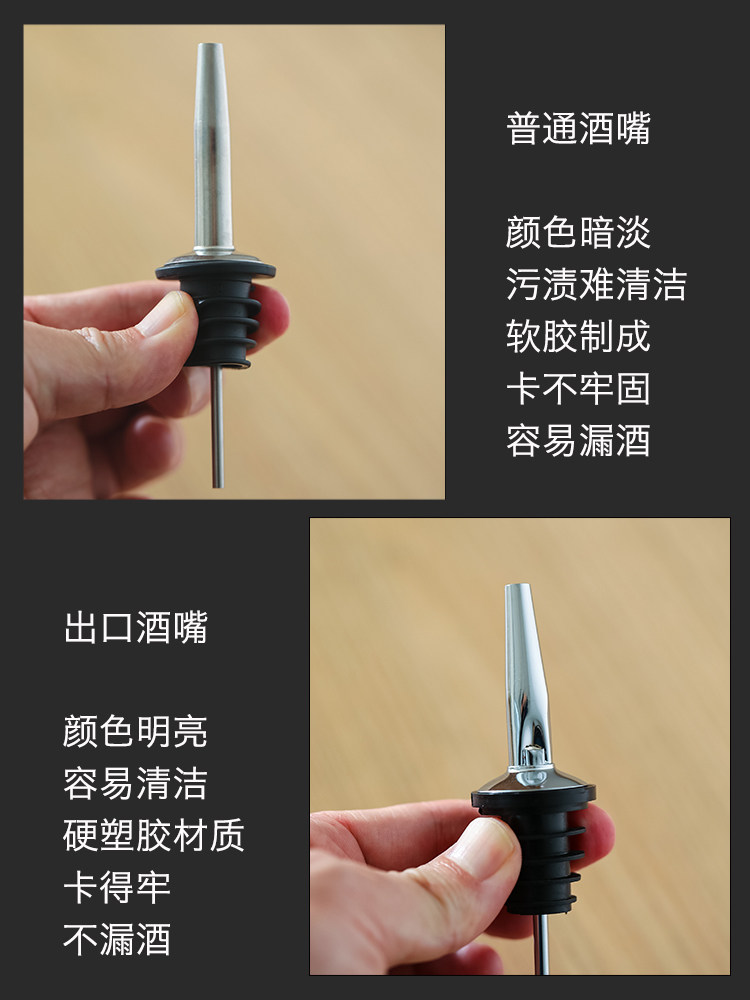 普通酒嘴

颜色暗淡
污渍难清洁
软胶制成
卡不牢固
容易漏酒

出口酒嘴

颜色明亮
容易清洁
硬塑胶材质
卡得牢
不漏酒