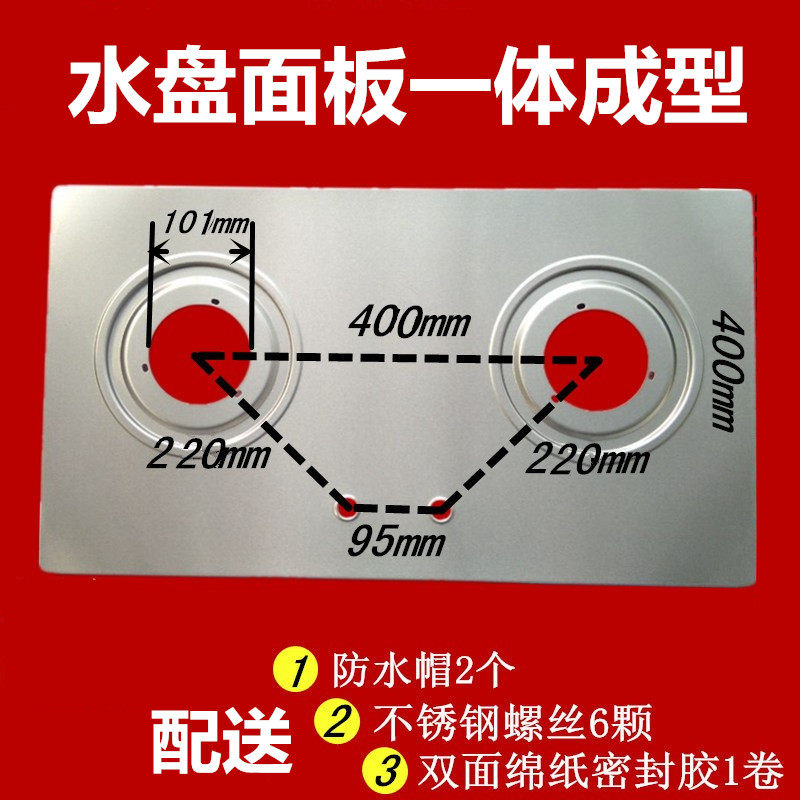 水盘面板一体成型

101mm

400mm

400mm

220mm

220mm

95mm

配送

1 防水帽2个

2 不锈钢螺丝6颗

3 双面绵纸密封胶1卷