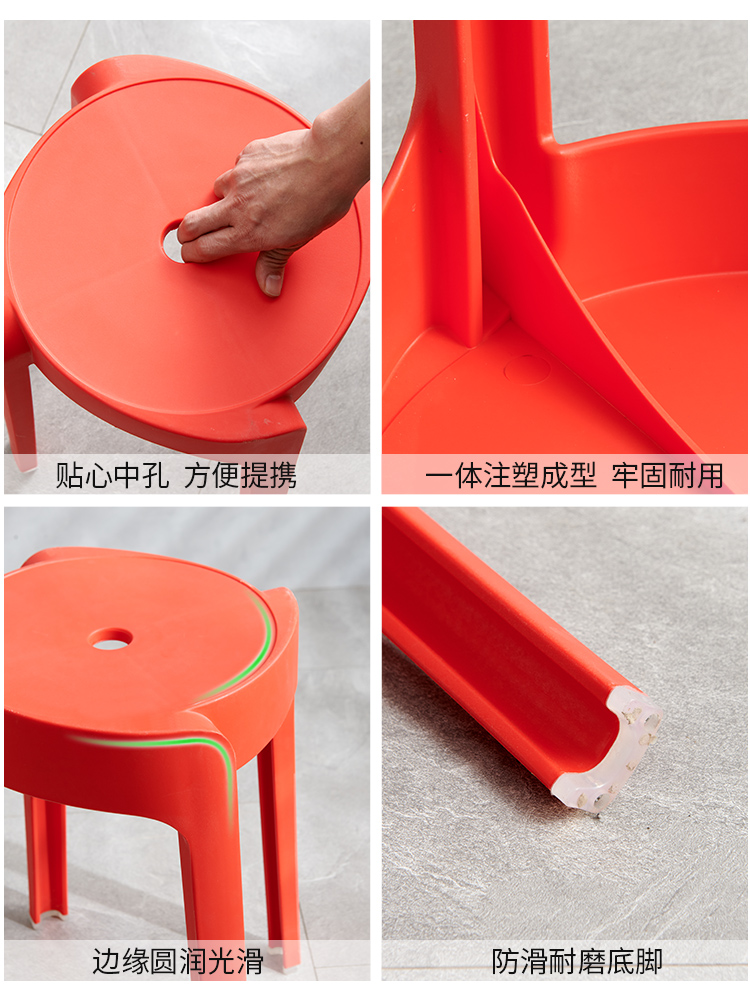 贴心中孔 方便提携

一体注塑成型 牢固耐用

边缘圆润光滑

防滑耐磨底脚