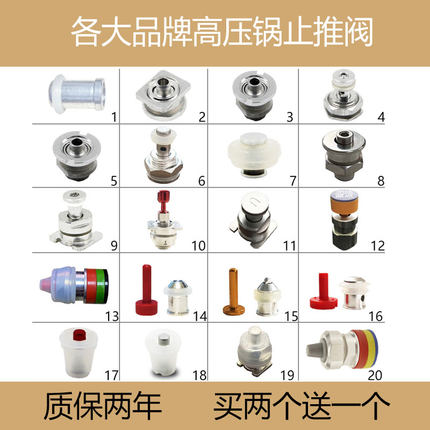 各大品牌高压锅止推阀

1 2 3 4
5 6 7 8
9 10 11 12
13 14 15 16
17 18 19 20

质保两年 买两个送一个