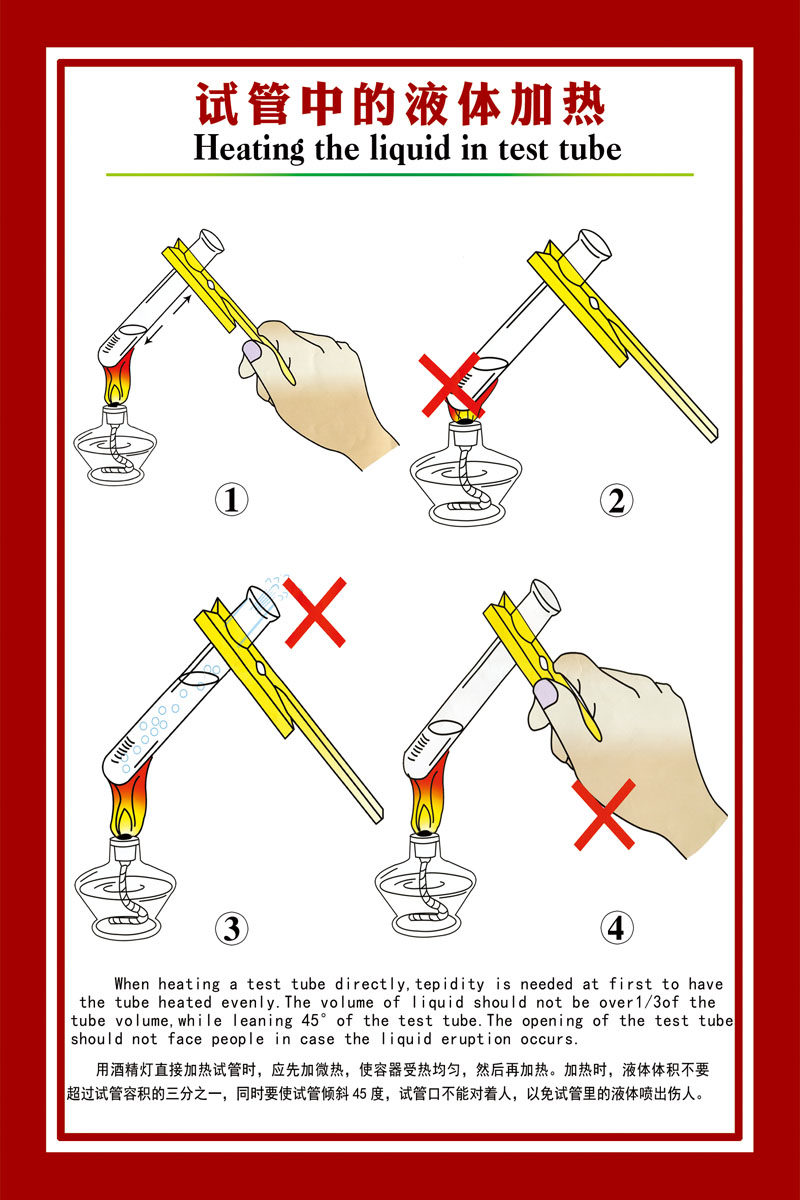 试管中的液体加热

Heating the liquid in test tube

①

②

③

④

When heating a test tube directly,tepidity is needed at first to have the tube heated evenly.The volume of liquid should not be over1/3of the tube volume,while leaning 45° of the test tube.The opening of the test tube should not face people in case the liquid eruption occurs.

用酒精灯直接加热试管时，应先加微热，使容器受热均匀，然后再加热。加热时，液体体积不要超过试管容积的三分之一，同时要使试管倾斜45度，试管口不能对着人，以免试管里的液体喷出伤人。