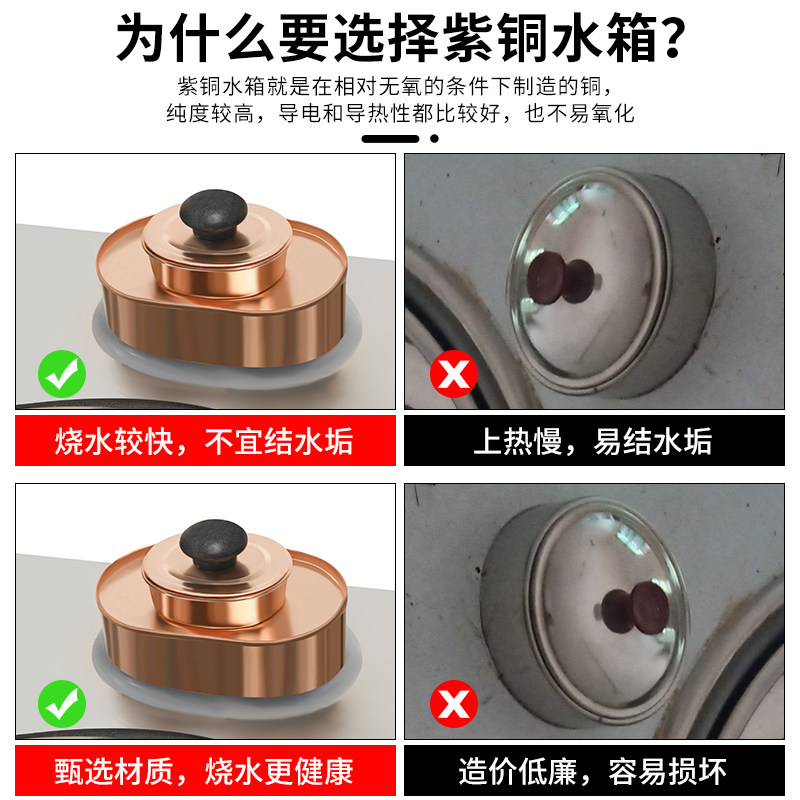 为什么要选择紫铜水箱?

紫铜水箱就是在相对无氧的条件下制造的铜,纯度较高,导电和导热性都比较好,也不易氧化

烧水较快,不宜结水垢

上热慢,易结水垢

甄选材质,烧水更健康

造价低廉,容易损坏