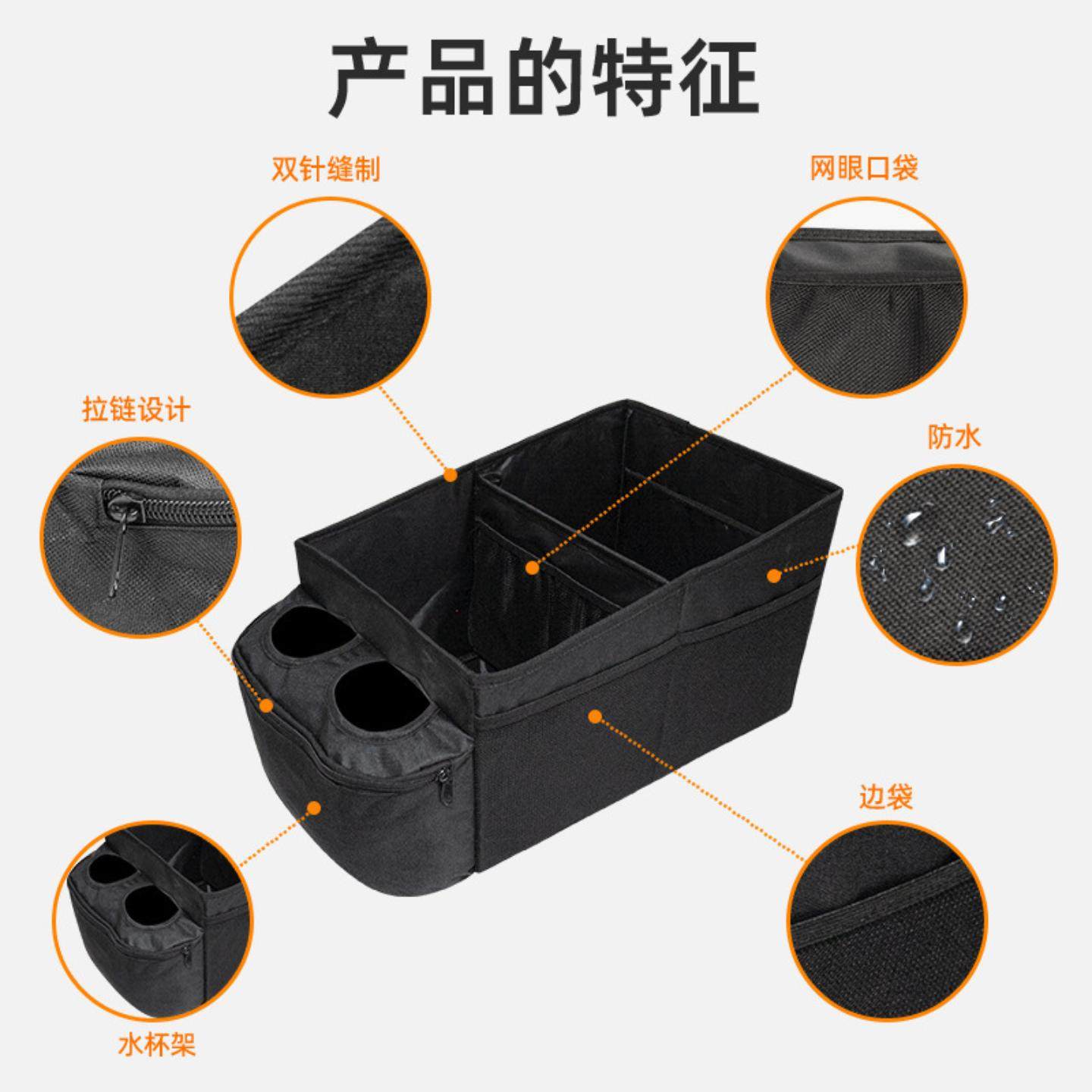 产品的特征

双针缝制

网眼口袋

拉链设计

防水

边袋

水杯架