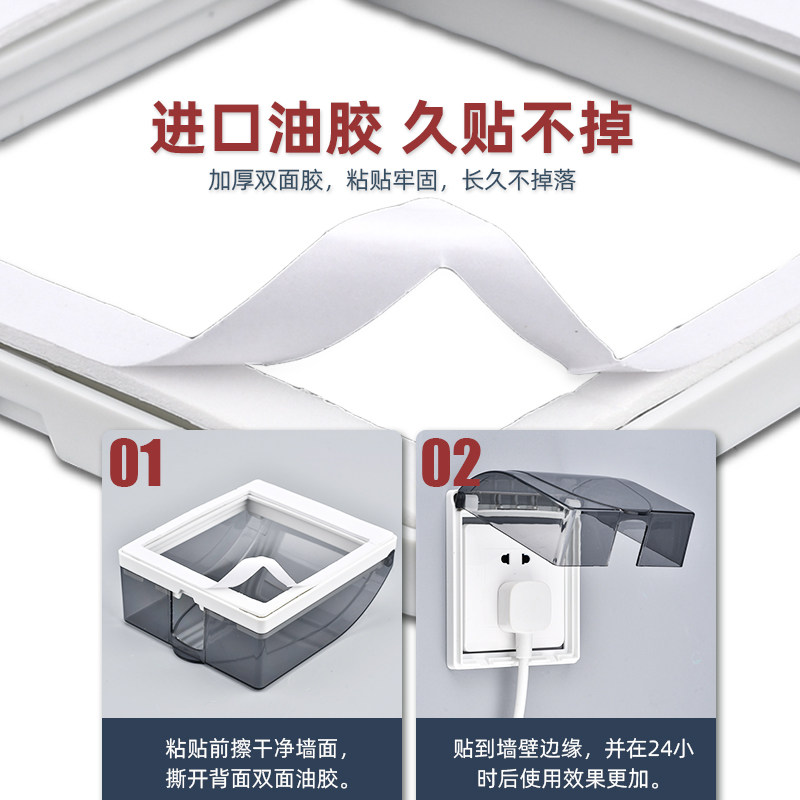 进口油胶 久贴不掉

加厚双面胶，粘贴牢固，长久不掉落

01

粘贴前擦干净墙面，撕开背面双面油胶。

02

贴到墙壁边缘，并在24小时后使用效果更加。