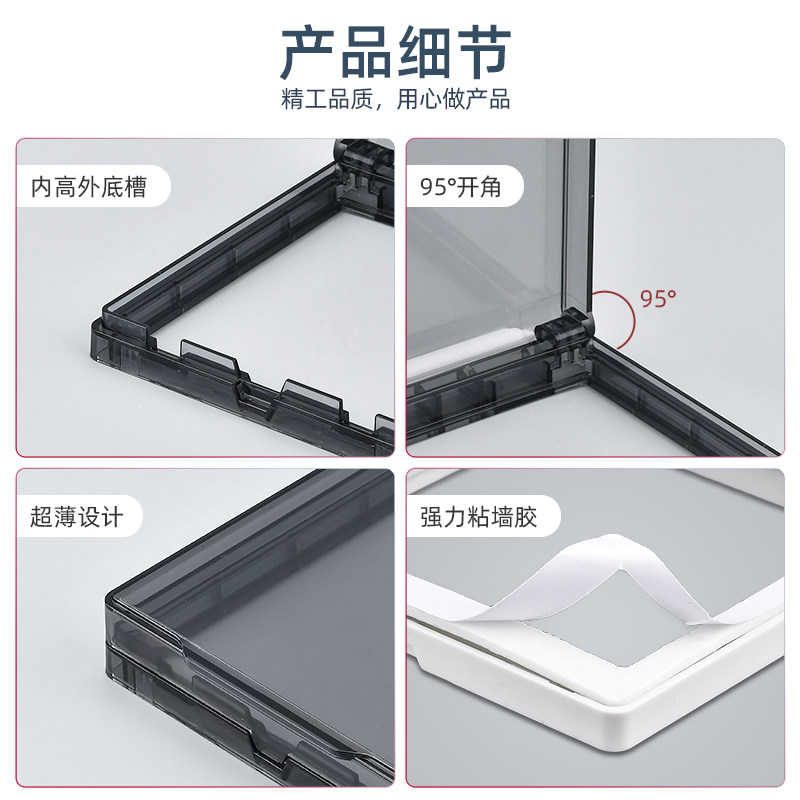 产品细节
精工品质，用心做产品

内高外底槽

95°开角

95°

超薄设计

强力粘墙胶